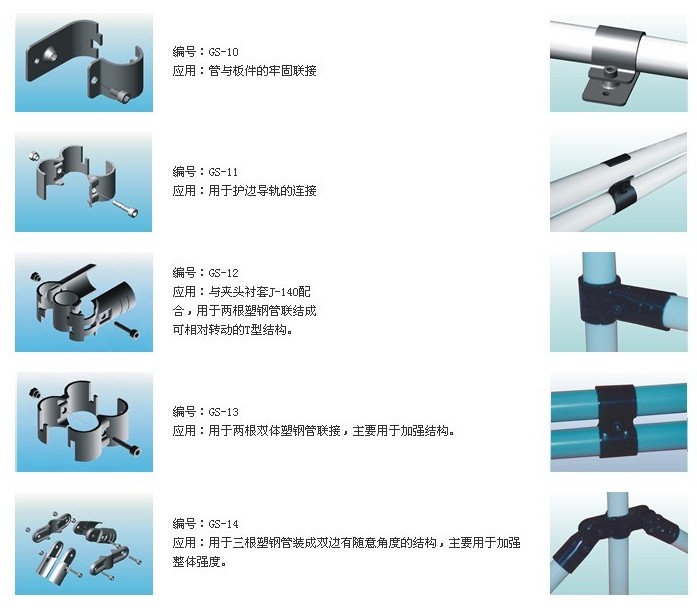 编号：GS-10
应用：管与板件的牢固联接

编号：GS-11
应用：用于护边导轨的连接

编号：GS-12
应用：与夹头衬套J-140配合，用于两根塑钢管联结成可相对转动的T型结构。

编号：GS-13
应用：用于两根双体塑钢管联接，主要用于加强结构。

编号：GS-14
应用：用于三根塑钢管装成双边有随意角度的结构，主要用于加强整体强度。